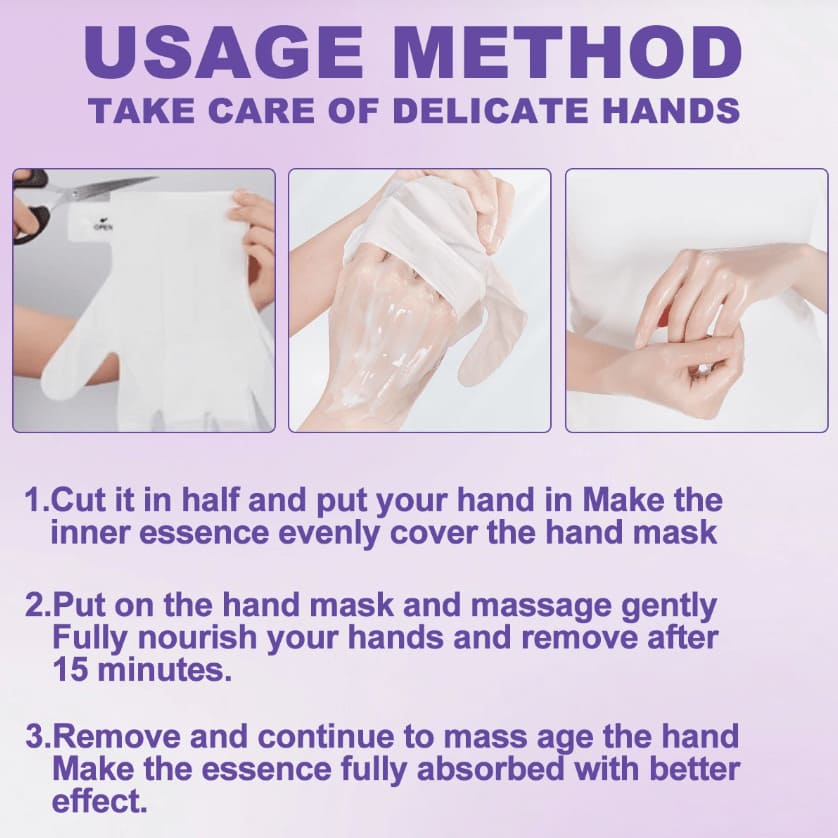 USAGE METHOD
TAKE CARE OF DELICATE HANDS

OPEN

1.Cut it in half and put your hand in Make the inner essence evenly cover the hand mask

2.Put on the hand mask and massage gently Fully nourish your hands and remove after 15 minutes.

3.Remove and continue to mass age the hand Make the essence fully absorbed with better effect.